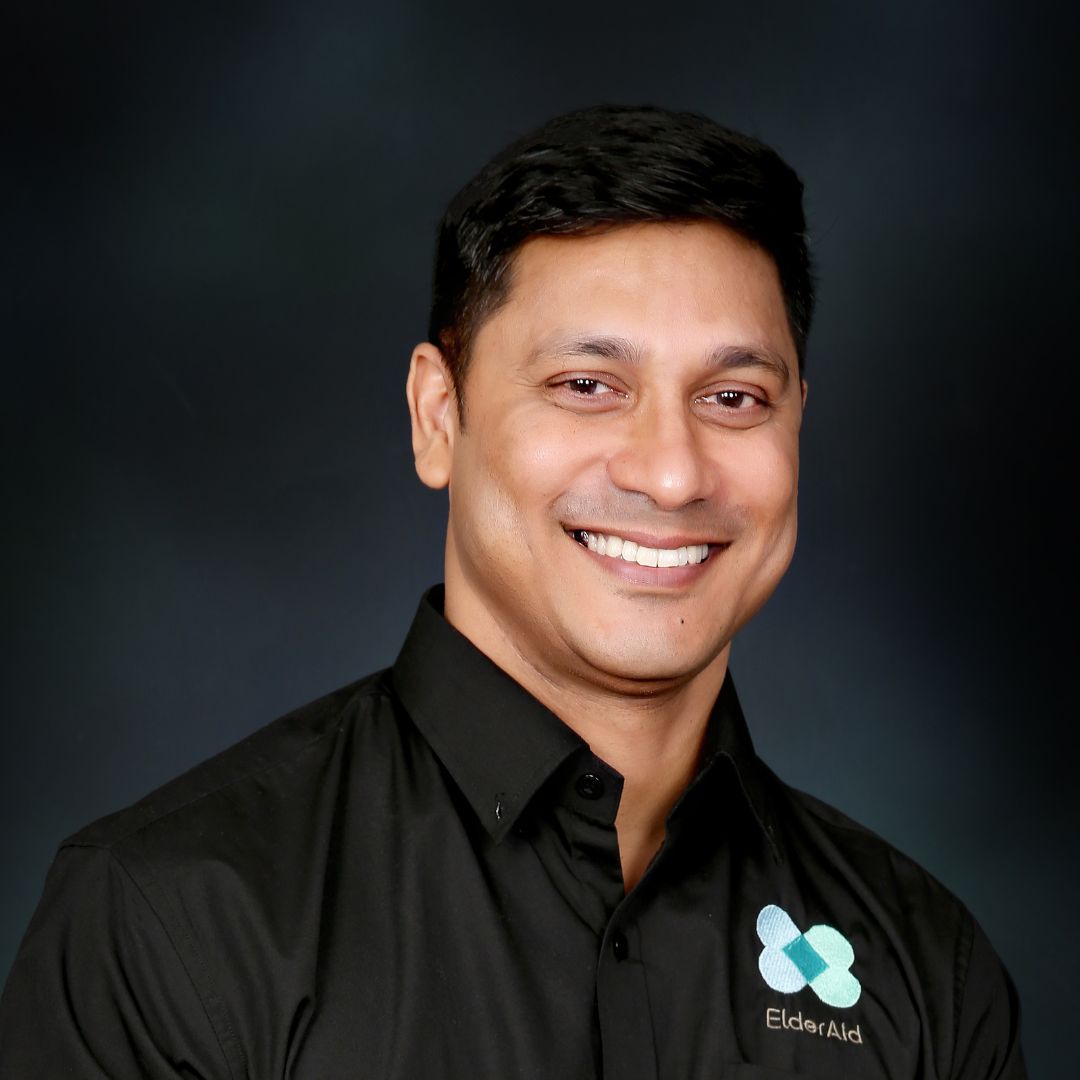 ElderAid