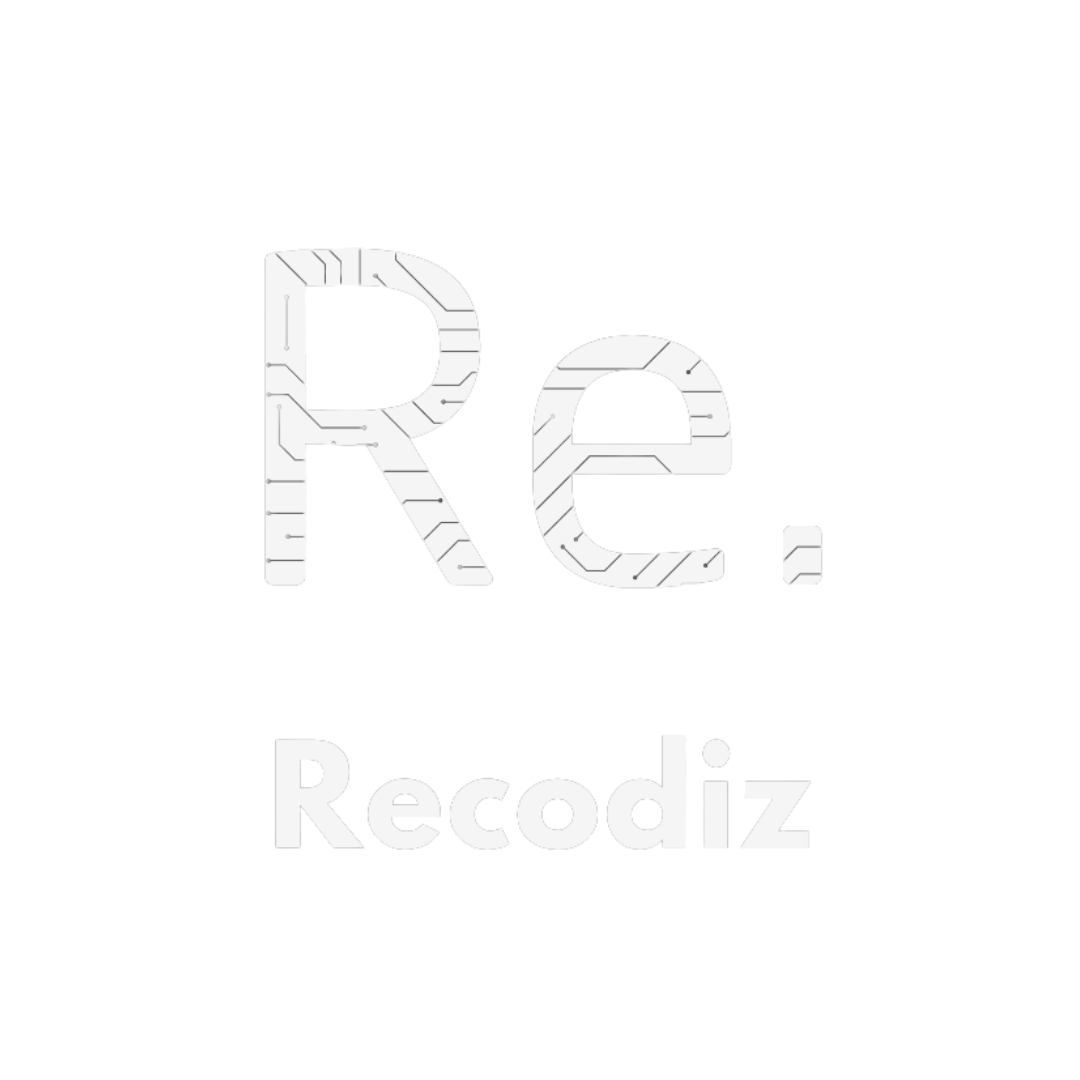 Re.

Recodiz